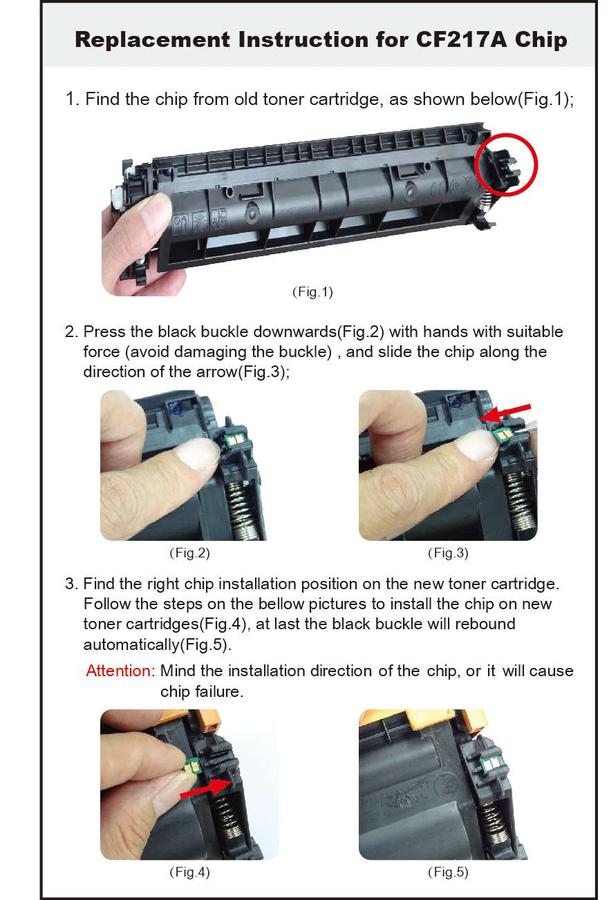 Replacement Instruction for CF217A Chip

1. Find the chip from old toner cartridge, as shown below(Fig.1);

(Fig.1)

2. Press the black buckle downwards(Fig.2) with hands with suitable force (avoid damaging the buckle) , and slide the chip along the direction of the arrow(Fig.3);

(Fig.2)

(Fig.3)

3. Find the right chip installation position on the new toner cartridge. Follow the steps on the bellow pictures to install the chip on new toner cartridges(Fig.4), at last the black buckle will rebound automatically(Fig.5).

Attention: Mind the installation direction of the chip, or it will cause chip failure.

(Fig.4)

(Fig.5)